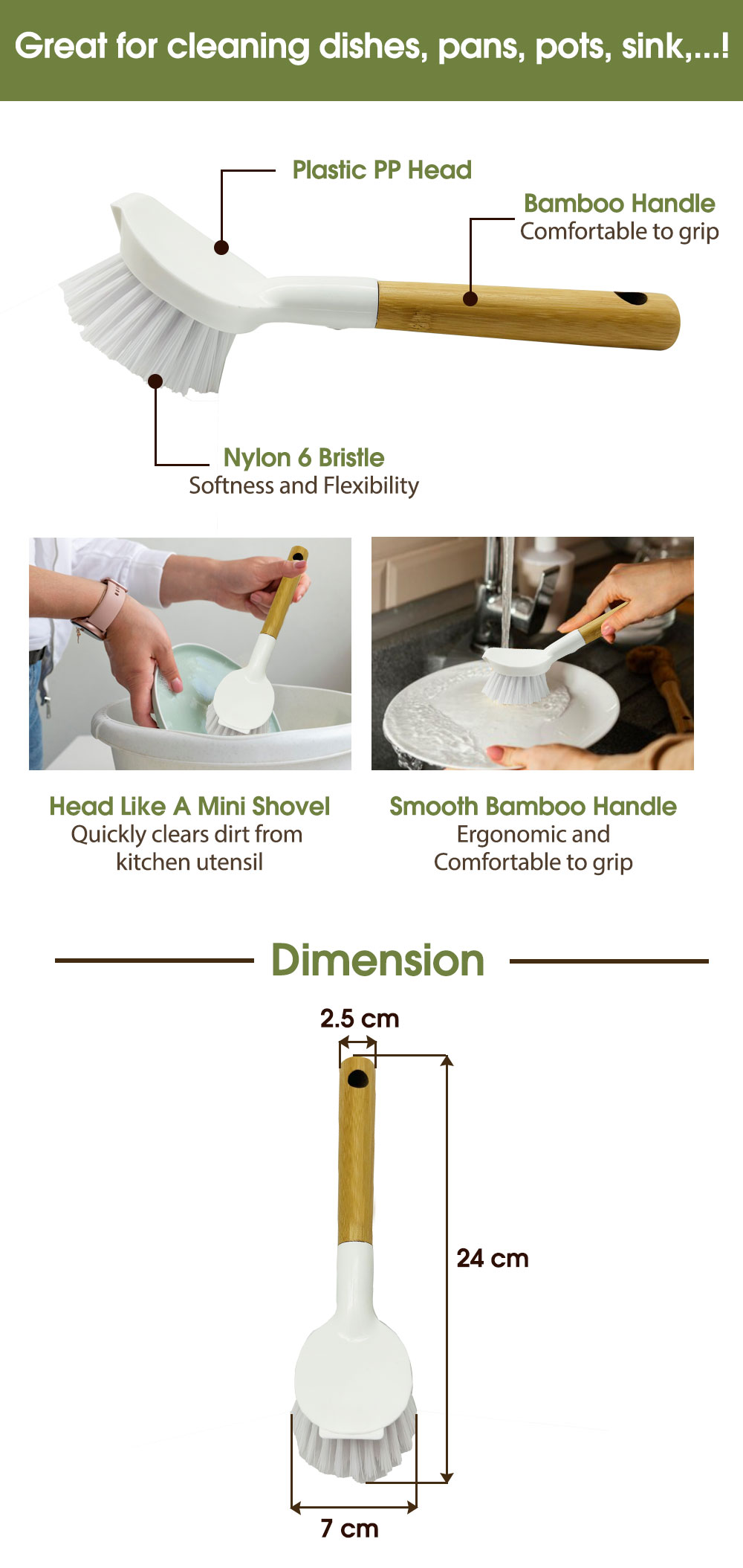 Great for cleaning dishes, pans, pots, sink,...!

Plastic PP Head

Bamboo Handle
Comfortable to grip

Nylon 6 Bristle
Softness and Flexibility

Head Like A Mini Shovel
Quickly clears dirt from kitchen utensil

Smooth Bamboo Handle
Ergonomic and Comfortable to grip

Dimension

2.5 cm

24 cm

7 cm